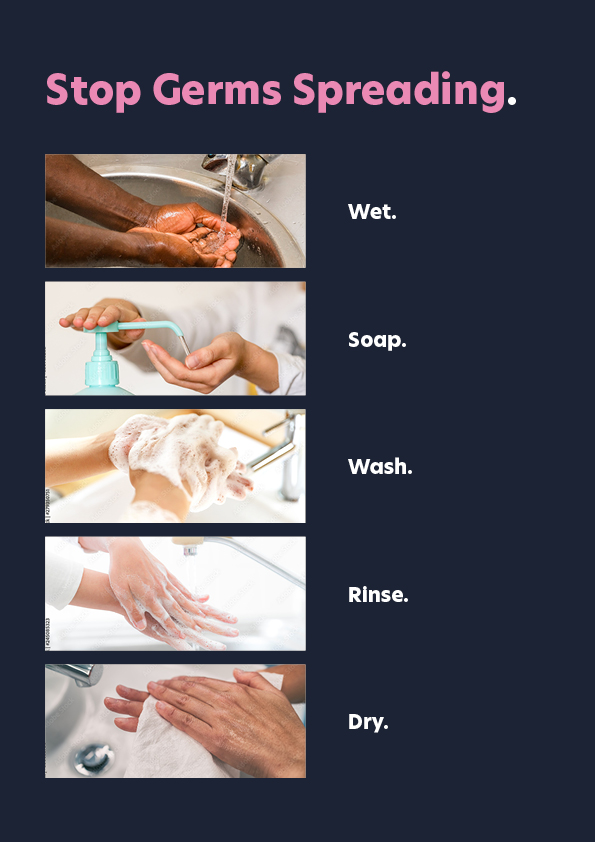 Stop Germs Spreading.

Wet.

Soap.

Wash.

Rinse.

Dry.